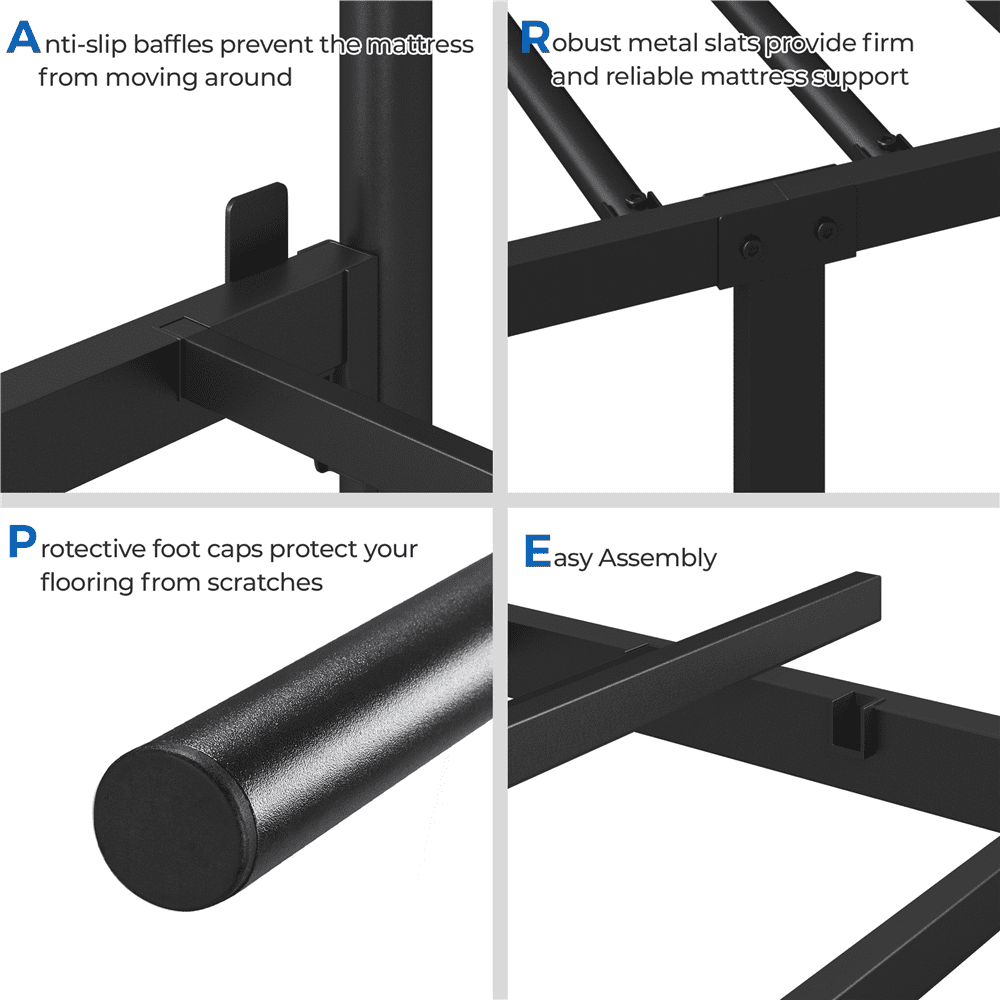 Anti-slip baffles prevent the mattress from moving around

Robust metal slats provide firm and reliable mattress support

Protective foot caps protect your flooring from scratches

Easy Assembly