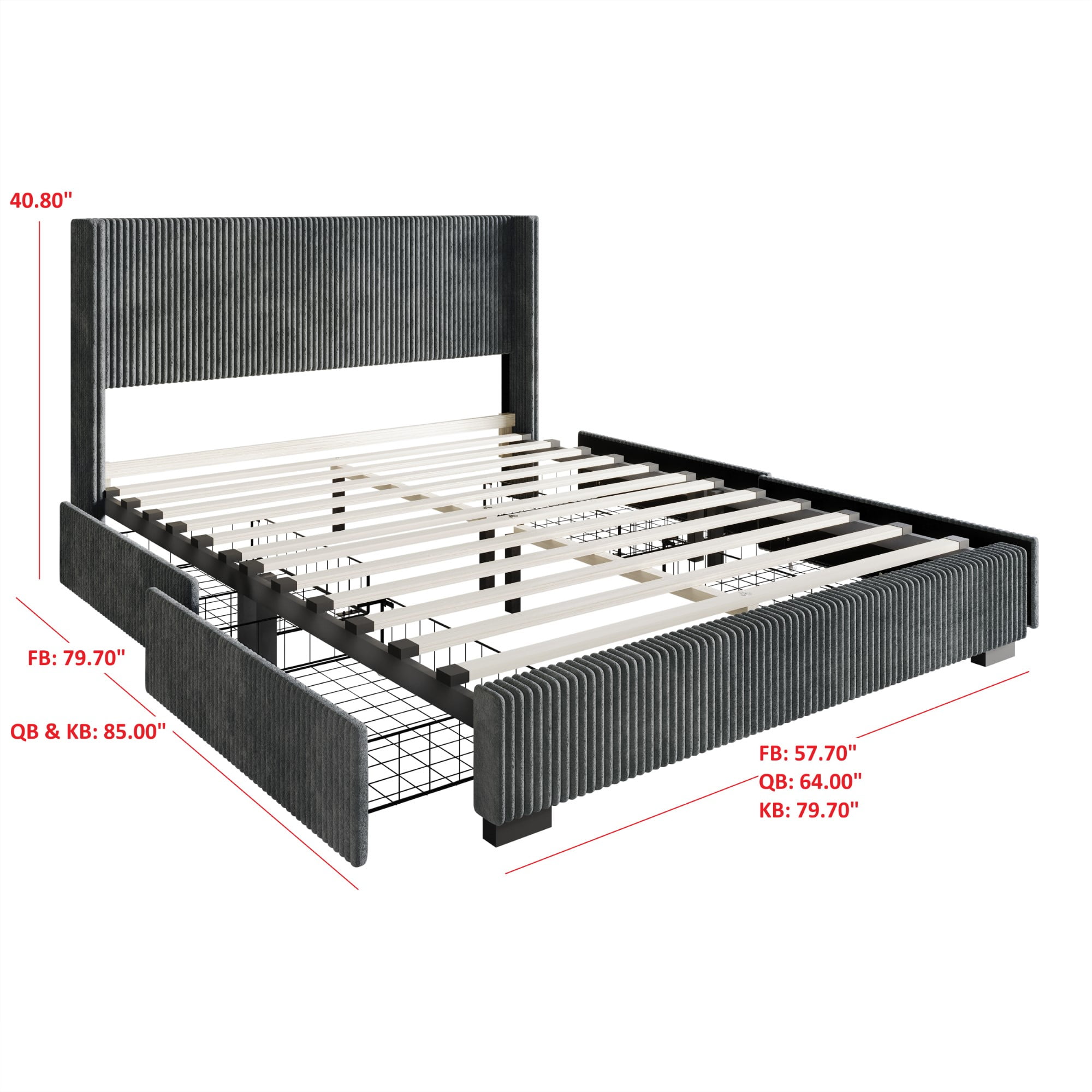 40.80"

FB: 79.70"

QB & KB: 85.00"

FB: 57.70"
QB: 64.00"
KB: 79.70"