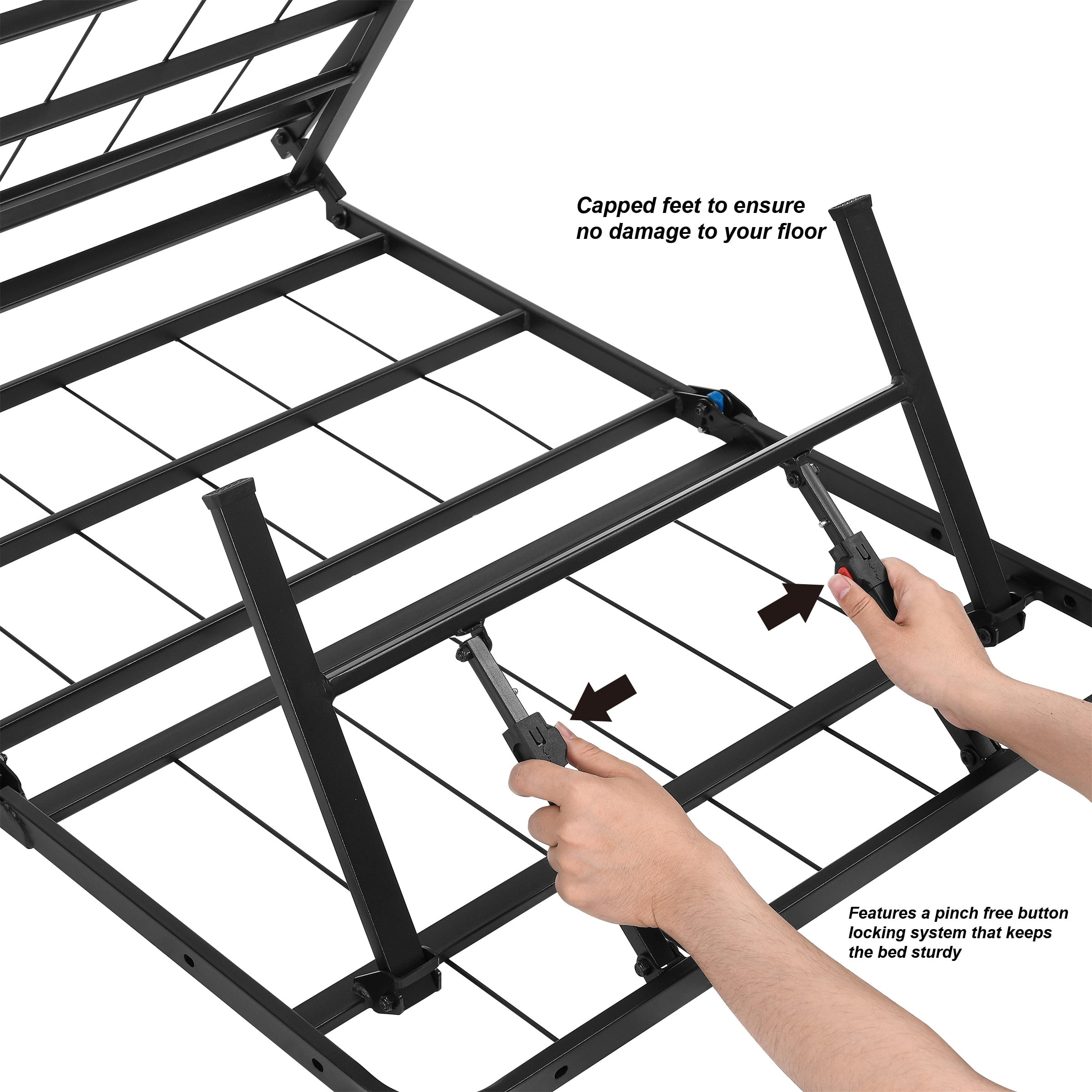 Capped feet to ensure no damage to your floor

Features a pinch free button locking system that keeps the bed sturdy