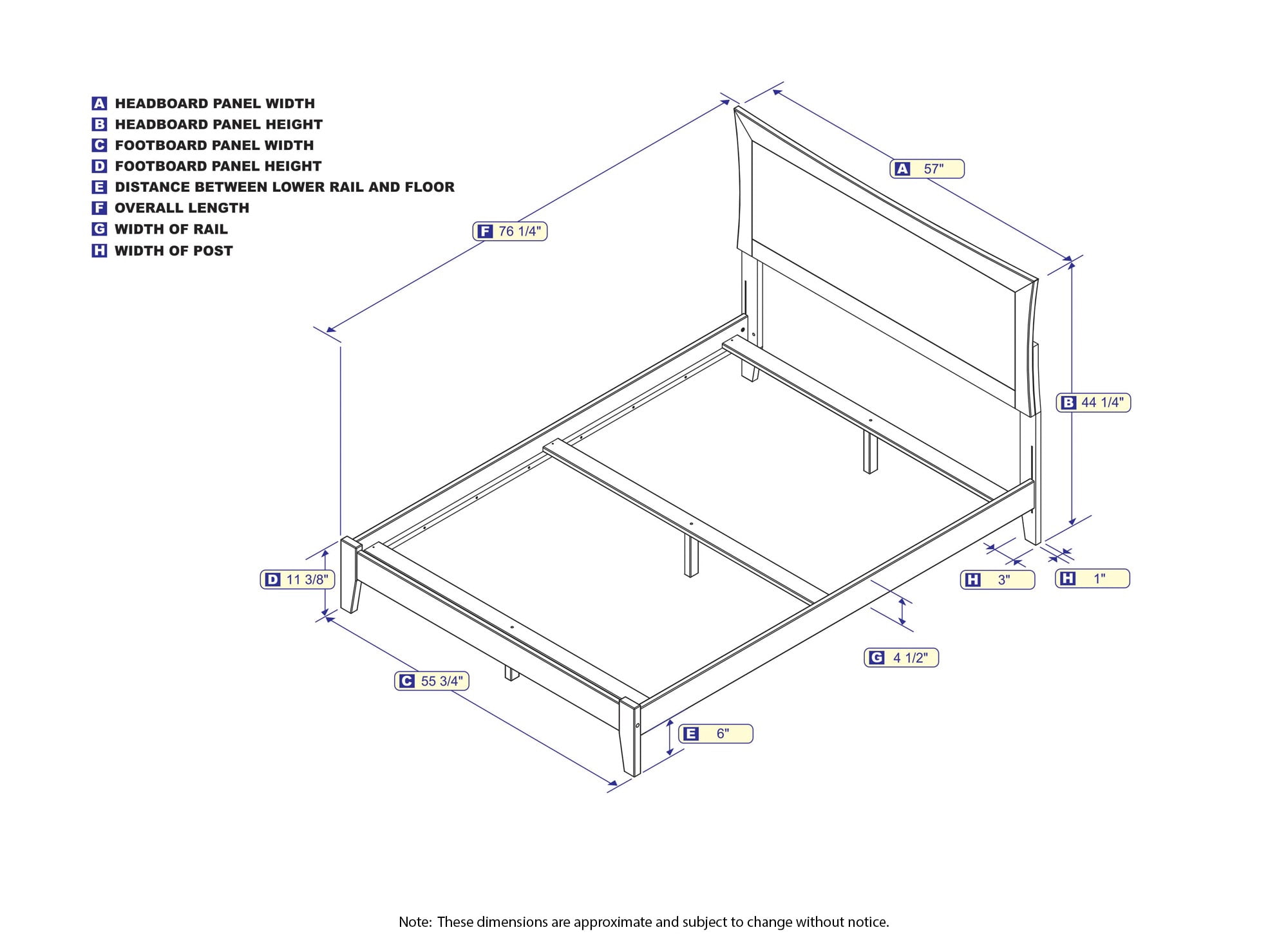 A HEADBOARD PANEL WIDTH
B HEADBOARD PANEL HEIGHT
C FOOTBOARD PANEL WIDTH
D FOOTBOARD PANEL HEIGHT
E DISTANCE BETWEEN LOWER RAIL AND FLOOR
F OVERALL LENGTH
G WIDTH OF RAIL
H WIDTH OF POST

A 57"

F 76 1/4"

B 44 1/4"

D 11 3/8"

H 3"

H 1"

G 4 1/2"

C 55 3/4"

E 6"

Note: These dimensions are approximate and subject to change without notice.